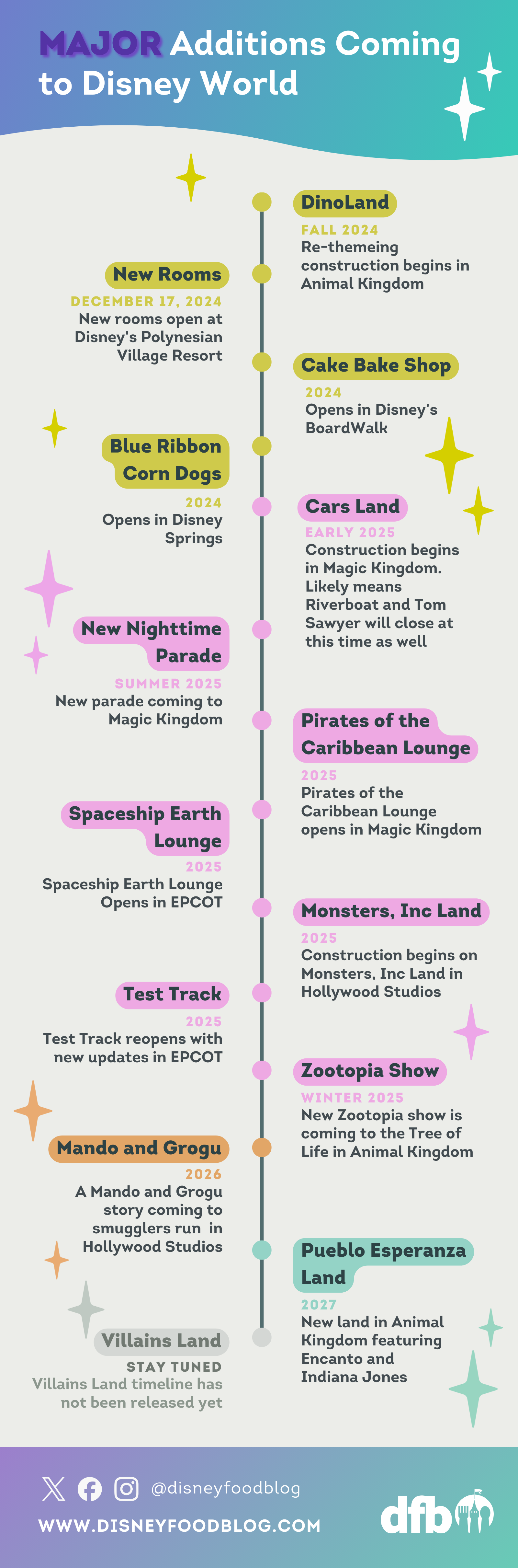 MAJOR Additions Coming to Disney World

DinoLand
FALL 2024
Re-themeing construction begins in Animal Kingdom

New Rooms
DECEMBER 17, 2024
New rooms open at Disney's Polynesian Village Resort

Cake Bake Shop
2024
Opens in Disney's BoardWalk

Blue Ribbon Corn Dogs
2024
Opens in Disney Springs

Cars Land
EARLY 2025
Construction begins in Magic Kingdom. Likely means Riverboat and Tom Sawyer will close at this time as well

New Nighttime Parade
SUMMER 2025
New parade coming to Magic Kingdom

Pirates of the Caribbean Lounge
2025
Pirates of the Caribbean Lounge opens in Magic Kingdom

Spaceship Earth Lounge
2025
Spaceship Earth Lounge Opens in EPCOT

Monsters, Inc Land
2025
Construction begins on Monsters, Inc Land in Hollywood Studios

Test Track
2025
Test Track reopens with new updates in EPCOT

Zootopia Show
WINTER 2025
New Zootopia show is coming to the Tree of Life in Animal Kingdom

Mando and Grogu
2026
A Mando and Grogu story coming to smugglers run in Hollywood Studios

Pueblo Esperanza Land
2027
New land in Animal Kingdom featuring Encanto and Indiana Jones

Villains Land
STAY TUNED
Villains Land timeline has not been released yet

@disneyfoodblog
WWW.DISNEYFOODBLOG.COM
dfb