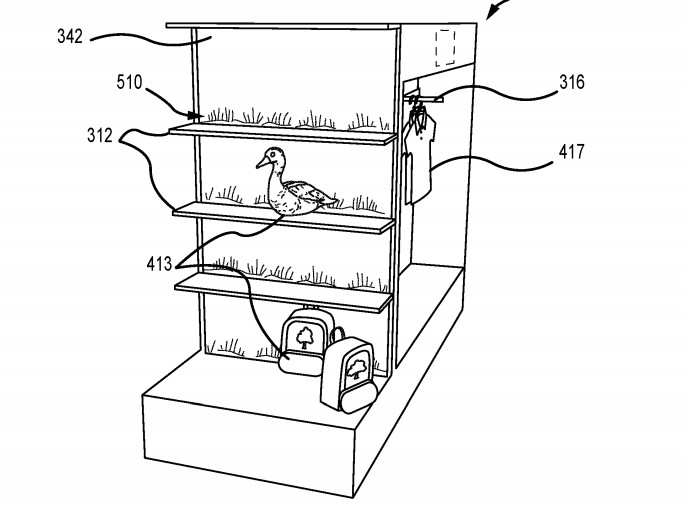 342

510

316

312

417

413