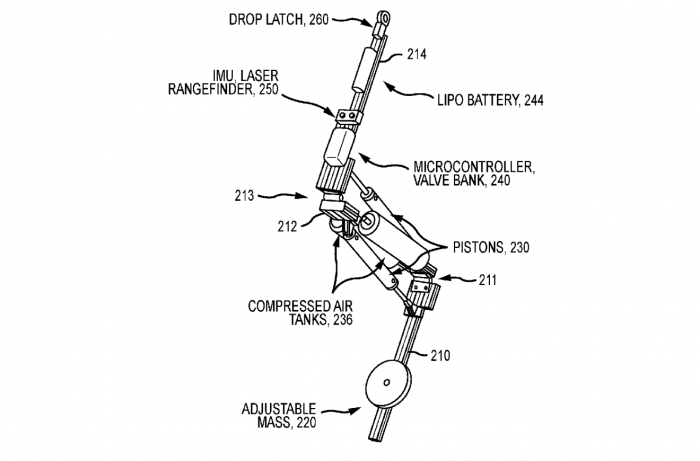 DROP LATCH, 260

214

IMU, LASER RANGEFINDER, 250

LIPO BATTERY, 244

MICROCONTROLLER, VALVE BANK, 240

213

212

PISTONS, 230

211

COMPRESSED AIR TANKS, 236

210

ADJUSTABLE MASS, 220