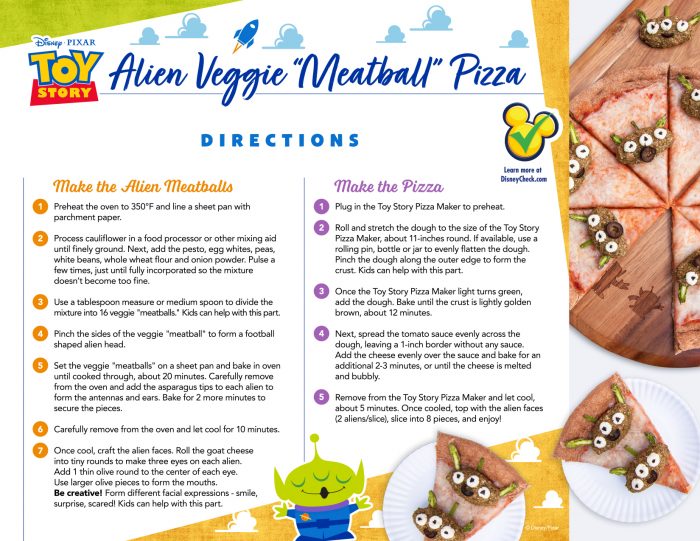 Disney · PIXAR
TOY STORY

Alien Veggie "Meatball" Pizza

DIRECTIONS

Learn more at DisneyCheck.com

Make the Alien Meatballs

1 Preheat the oven to 350°F and line a sheet pan with parchment paper.

2 Process cauliflower in a food processor or other mixing aid until finely ground. Next, add the pesto, egg whites, peas, white beans, whole wheat flour and onion powder. Pulse a few times, just until fully incorporated so the mixture doesn't become too fine.

3 Use a tablespoon measure or medium spoon to divide the mixture into 16 veggie "meatballs." Kids can help with this part.

4 Pinch the sides of the veggie "meatball" to form a football shaped alien head.

5 Set the veggie "meatballs" on a sheet pan and bake in oven until cooked through, about 20 minutes. Carefully remove from the oven and add the asparagus tips to each alien to form the antennas and ears. Bake for 2 more minutes to secure the pieces.

6 Carefully remove from the oven and let cool for 10 minutes.

7 Once cool, craft the alien faces. Roll the goat cheese into tiny rounds to make three eyes on each alien. Add 1 thin olive round to the center of each eye. Use larger olive pieces to form the mouths. Be creative! Form different facial expressions - smile, surprise, scared! Kids can help with this part.

Make the Pizza

1 Plug in the Toy Story Pizza Maker to preheat.

2 Roll and stretch the dough to the size of the Toy Story Pizza Maker, about 11-inches round. If available, use a rolling pin, bottle or jar to evenly flatten the dough. Pinch the dough along the outer edge to form the crust. Kids can help with this part.

3 Once the Toy Story Pizza Maker light turns green, add the dough. Bake until the crust is lightly golden brown, about 12 minutes.

4 Next, spread the tomato sauce evenly across the dough, leaving a 1-inch border without any sauce. Add the cheese evenly over the sauce and bake for an additional 2-3 minutes, or until the cheese is melted and bubbly.

5 Remove from the Toy Story Pizza Maker and let cool, about 5 minutes. Once cooled, top with the alien faces (2 aliens/slice), slice into 8 pieces, and enjoy!

© Disney/Pixar