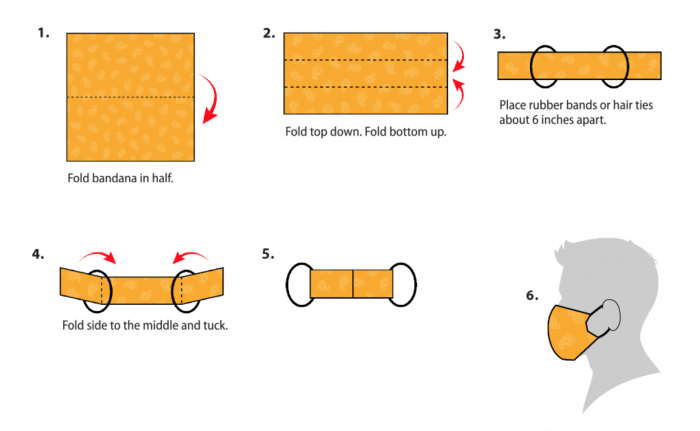 1.

Fold bandana in half.

2.

Fold top down. Fold bottom up.

3.

Place rubber bands or hair ties about 6 inches apart.

4.

Fold side to the middle and tuck.

5.

6.